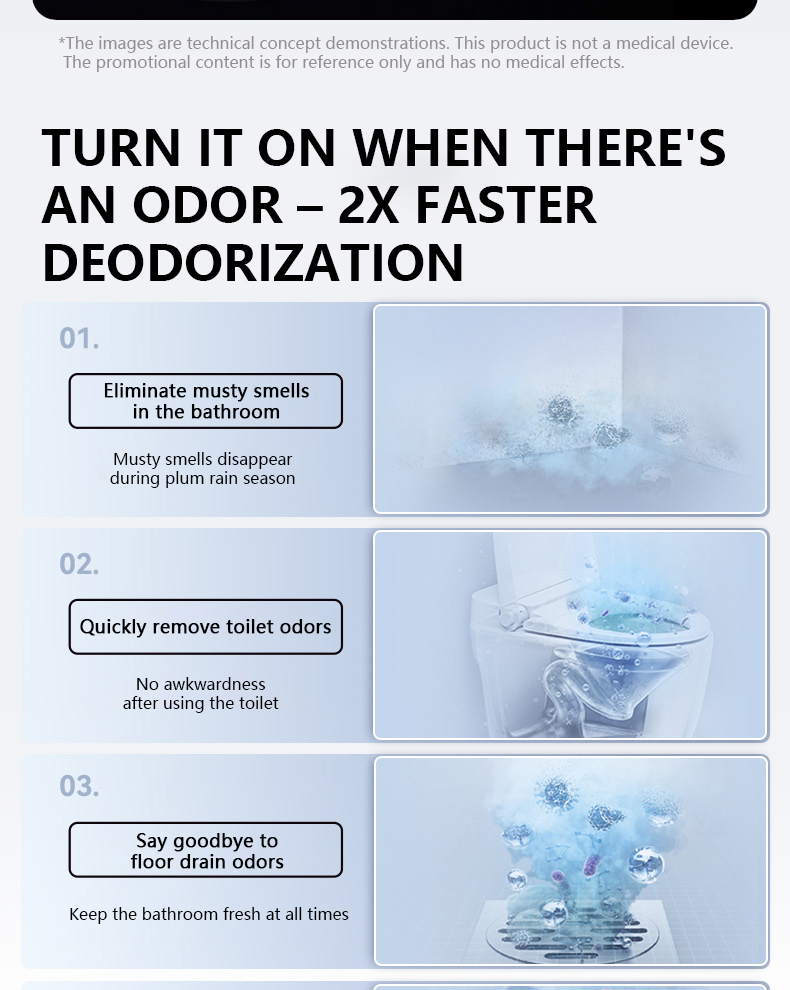 *The images are technical concept demonstrations. This product is not a medical device. The promotional content is for reference only and has no medical effects.

TURN IT ON WHEN THERE'S AN ODOR – 2X FASTER DEODORIZATION

01.

Eliminate musty smells in the bathroom

Musty smells disappear during plum rain season

02.

Quickly remove toilet odors

No awkwardness after using the toilet

03.

Say goodbye to floor drain odors

Keep the bathroom fresh at all times